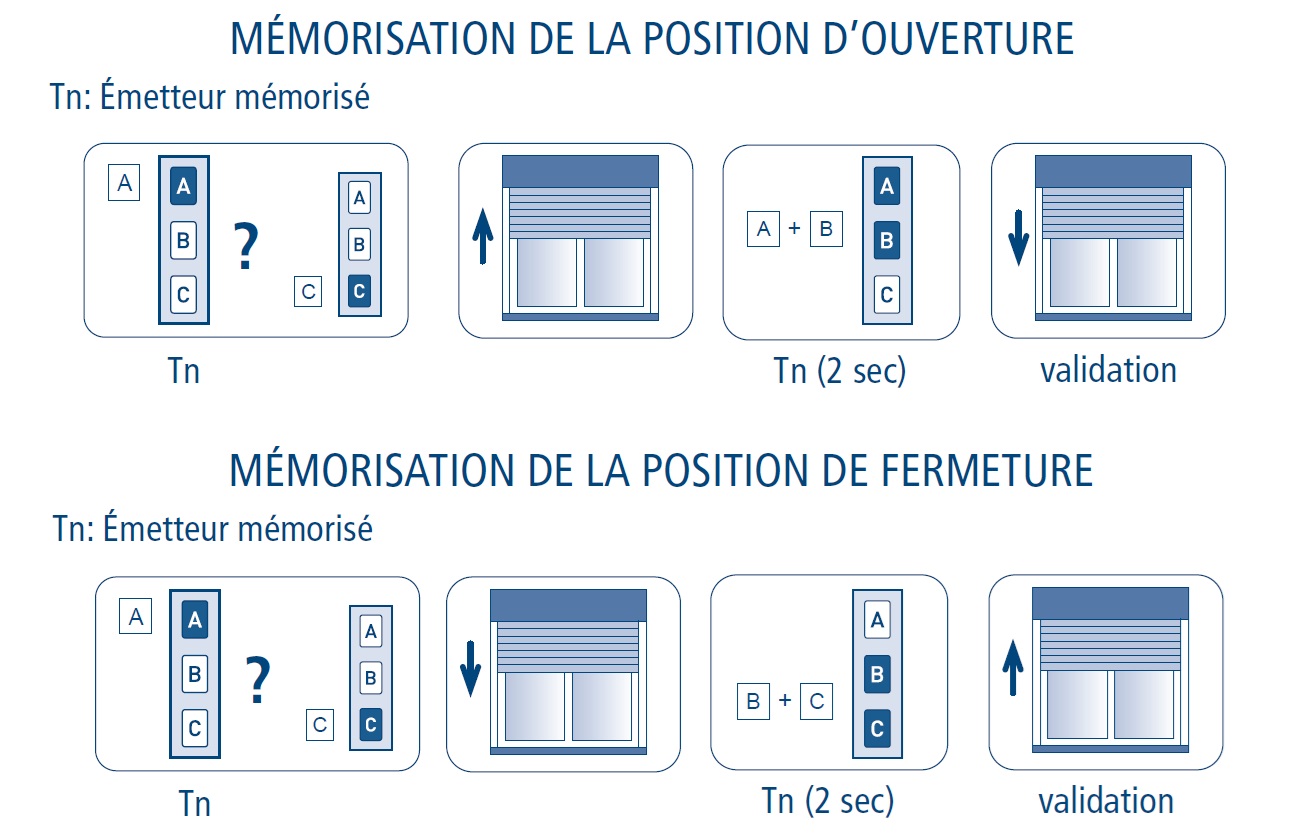 MÉMORISATION DE LA POSITION D'OUVERTURE

Tn: Émetteur mémorisé

A A B C ? A B C C

Tn

A + B A B C

Tn (2 sec)

validation

MÉMORISATION DE LA POSITION DE FERMETURE

Tn: Émetteur mémorisé

A A B C ? A B C C

Tn

B + C A B C

Tn (2 sec)

validation